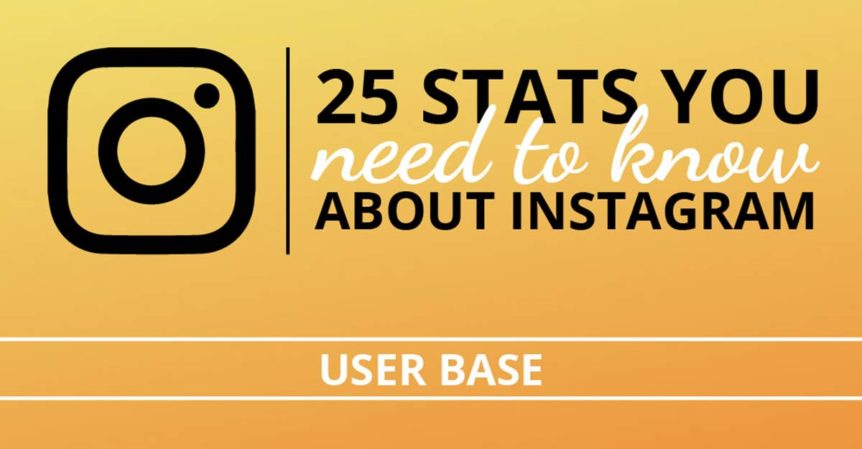 25 STATS YOU
need to know
ABOUT INSTAGRAM

USER BASE